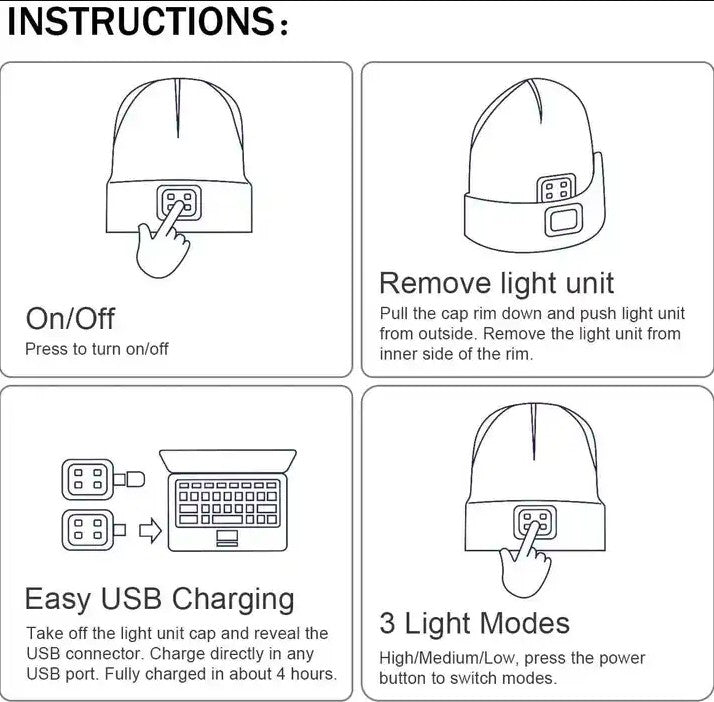 INSTRUCTIONS:

On/Off
Press to turn on/off

Remove light unit
Pull the cap rim down and push light unit from outside. Remove the light unit from inner side of the rim.

Easy USB Charging
Take off the light unit cap and reveal the USB connector. Charge directly in any USB port. Fully charged in about 4 hours.

3 Light Modes
High/Medium/Low, press the power button to switch modes.